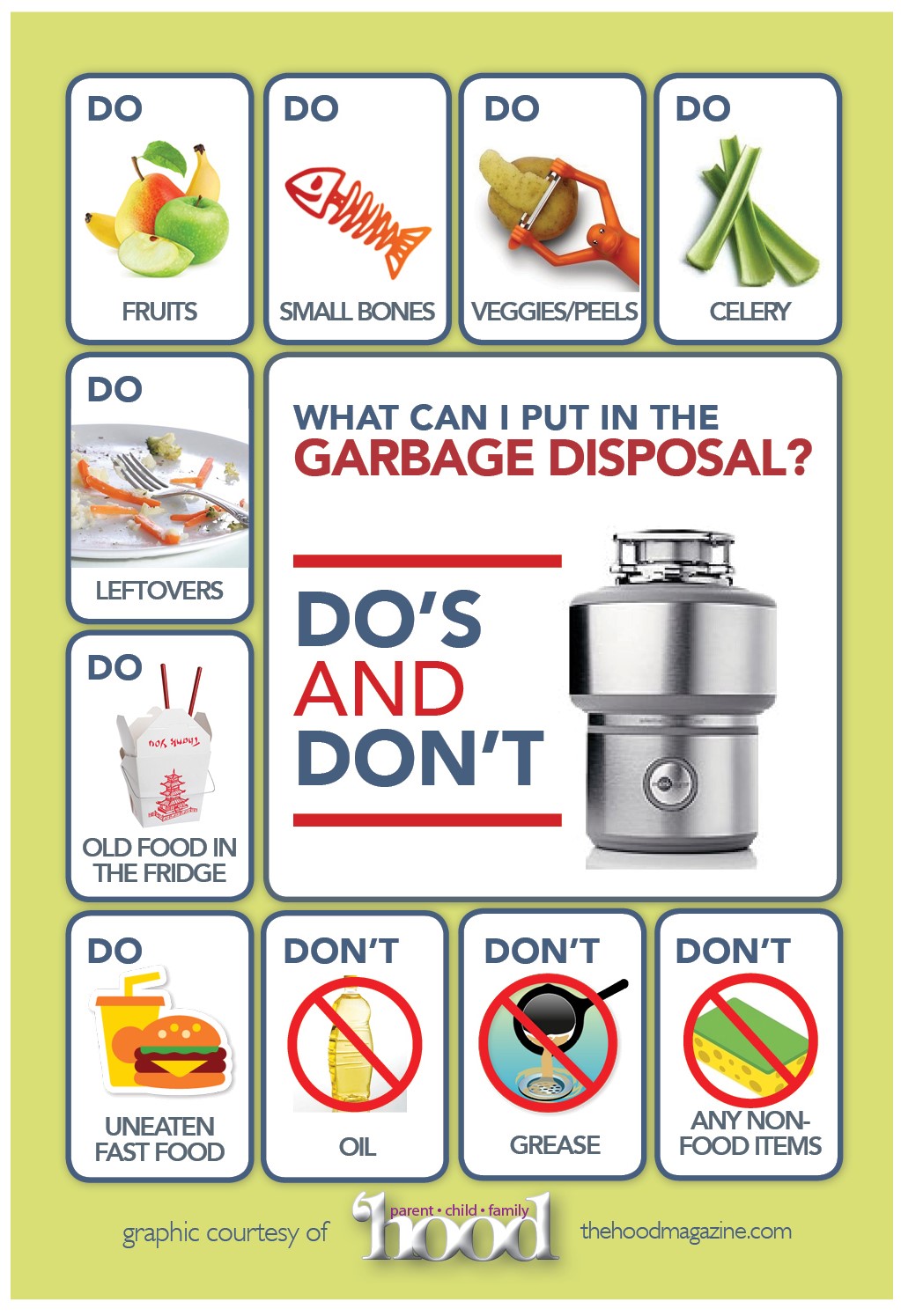 DO
FRUITS

DO
SMALL BONES

DO
VEGGIES/PEELS

DO
CELERY

DO
LEFTOVERS

WHAT CAN I PUT IN THE
GARBAGE DISPOSAL?

DO'S
AND
DON'T

DO
Thank You
OLD FOOD IN THE FRIDGE

DO
UNEATEN FAST FOOD

DON'T
OIL

DON'T
GREASE

DON'T
ANY NON-FOOD ITEMS

graphic courtesy of parent • child • family hood thehoodmagazine.com